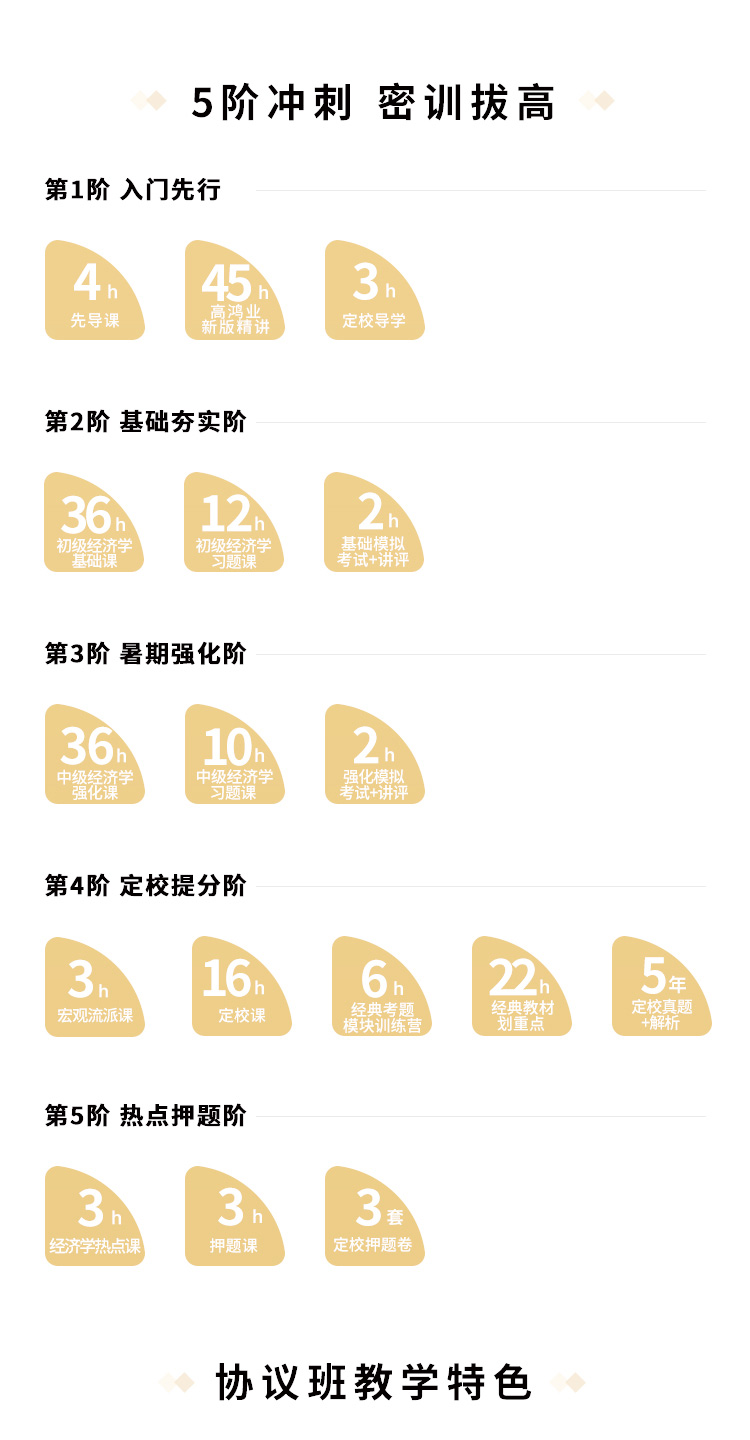 5阶冲刺 密训拔高

第1阶 入门先行

4h
先导课

45h
高鸿业
新版精讲

3h
定校导学

第2阶 基础夯实阶

36h
初级经济学
基础课

12h
初级经济学
习题课

2h
基础模拟
考试+讲评

第3阶 暑期强化阶

36h
中级经济学
强化课

10h
中级经济学
习题课

2h
强化模拟
考试+讲评

第4阶 定校提分阶

3h
宏观流派课

16h
定校课

6h
经典考题
模块训练营

22h
经典教材
划重点

5年
定校真题
+解析

第5阶 热点押题阶

3h
经济学热点课

3h
押题课

3套
定校押题卷

协议班教学特色